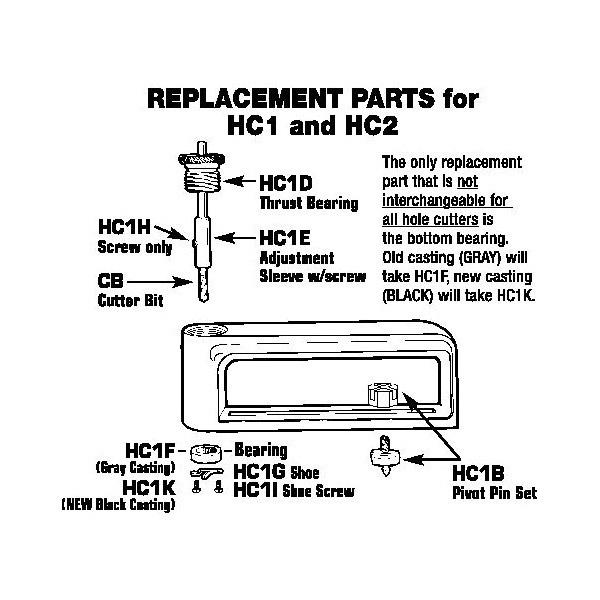 REPLACEMENT PARTS for HC1 and HC2

HC1D
Thrust Bearing

HC1H
Screw only

HC1E
Adjustment
Sleeve w/screw

CB
Cutter Bit

The only replacement part that is not interchangeable for all hole cutters is the bottom bearing. Old casting (GRAY) will take HC1F, new casting (BLACK) will take HC1K.

HC1F
(Gray Casting)
HC1K
(NEW Black Casting)

Bearing
HC1G Shoe
HC1I Shoe Screw

HC1B
Pivot Pin Set