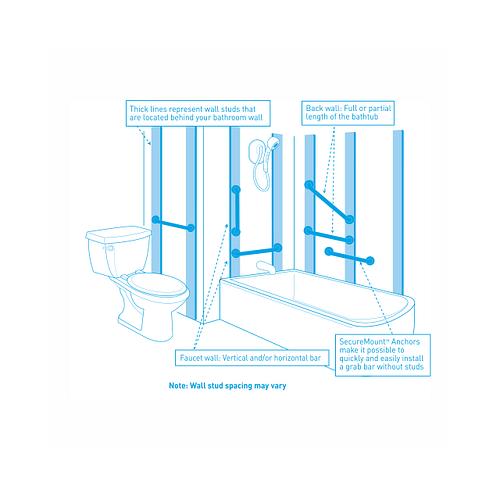 Thick lines represent wall studs that are located behind your bathroom wall

Back wall: Full or partial length of the bathtub

Faucet wall: Vertical and/or horizontal bar

SecureMount™ Anchors make it possible to quickly and easily install a grab bar without studs

Note: Wall stud spacing may vary