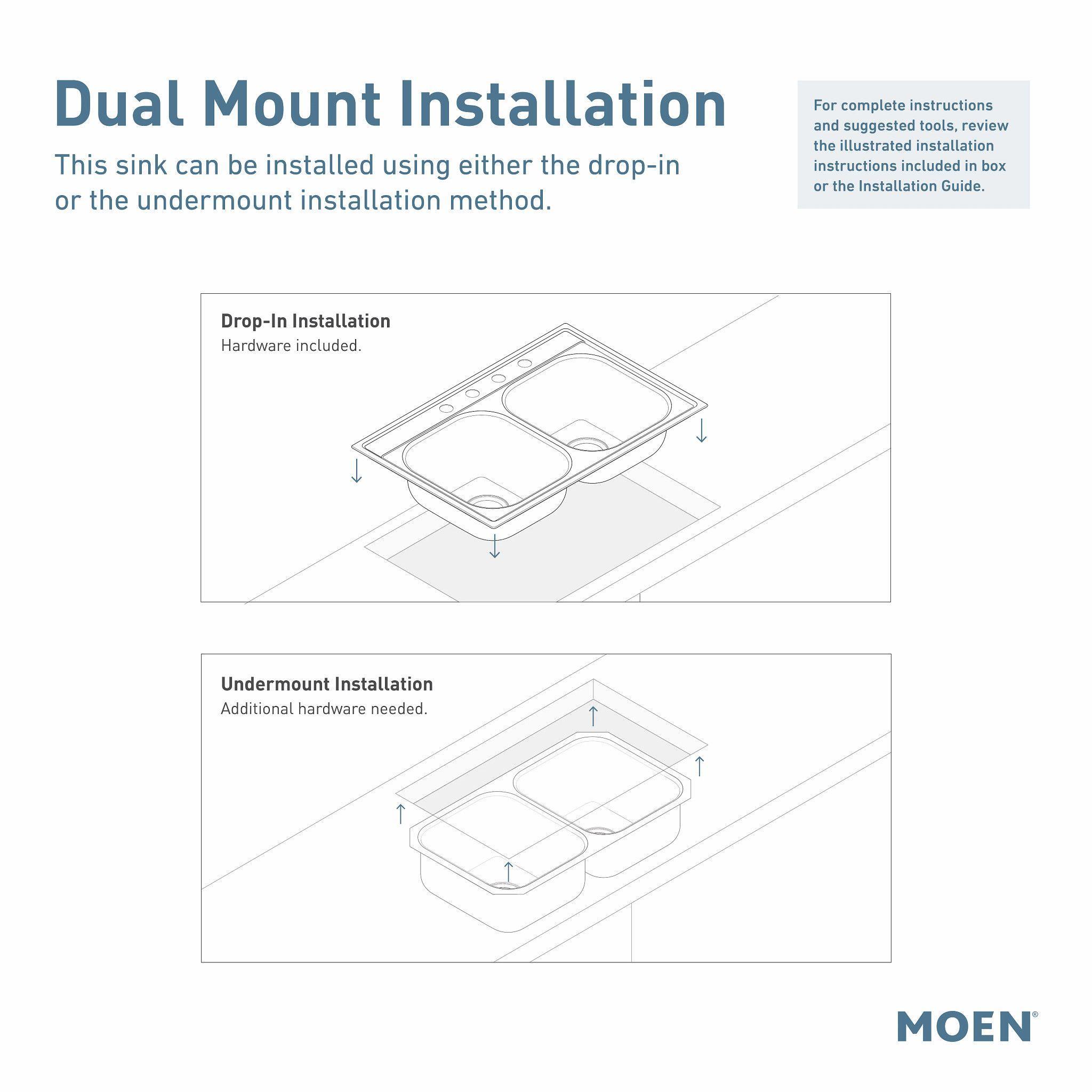 Dual Mount Installation

This sink can be installed using either the drop-in or the undermount installation method.

For complete instructions and suggested tools, review the illustrated installation instructions included in box or the Installation Guide.

Drop-In Installation
Hardware included.

Undermount Installation
Additional hardware needed.

MOEN®