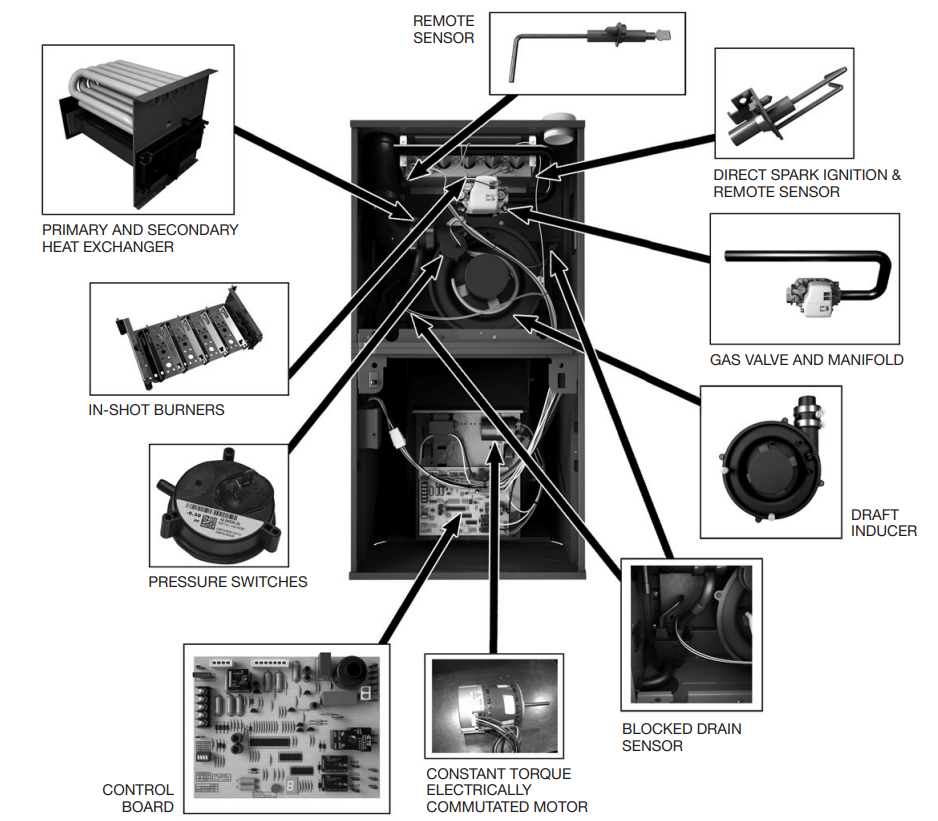 REMOTE SENSOR

PRIMARY AND SECONDARY HEAT EXCHANGER

DIRECT SPARK IGNITION & REMOTE SENSOR

GAS VALVE AND MANIFOLD

IN-SHOT BURNERS

DRAFT INDUCER

PRESSURE SWITCHES

BLOCKED DRAIN SENSOR

CONTROL BOARD

CONSTANT TORQUE ELECTRICALLY COMMUTATED MOTOR